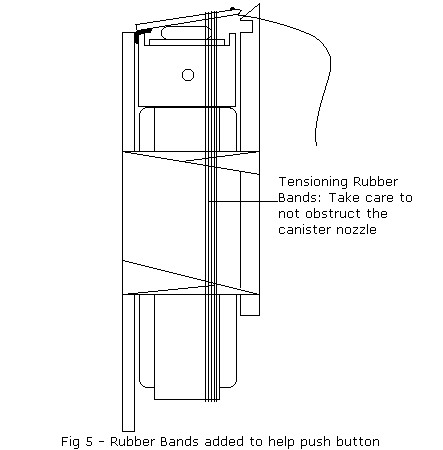 Tensioning Rubber Bands: Take care to not obstruct the canister nozzle

Fig 5 - Rubber Bands added to help push button